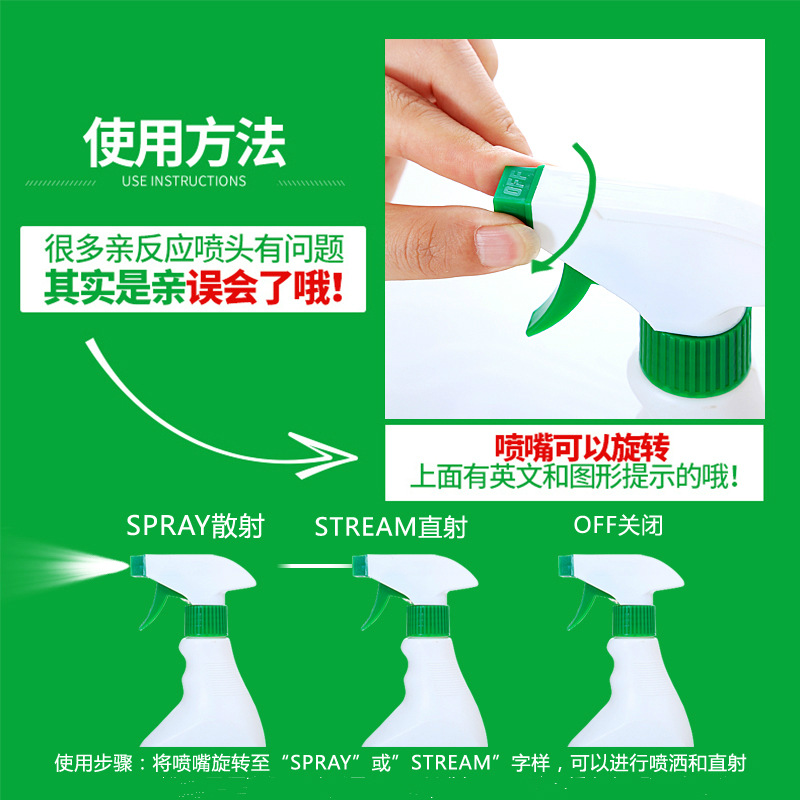 使用方法
USE INSTRUCTIONS

很多亲反应喷头有问题
其实是亲误会了哦!

OFF

喷嘴可以旋转
上面有英文和图形提示的哦!

SPRAY散射

STREAM直射

OFF关闭

使用步骤：将喷嘴旋转至“SPRAY”或”STREAM”字样，可以进行喷洒和直射